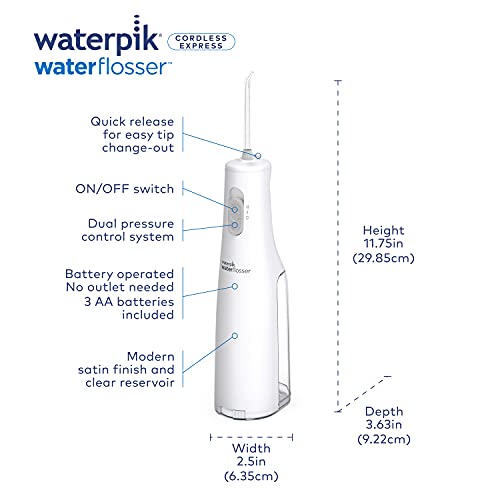 waterpik CORDLESS EXPRESS
waterflosser™

Quick release for easy tip change-out

ON/OFF switch

Dual pressure control system

Battery operated No outlet needed 3 AA batteries included

Modern satin finish and clear reservoir

waterpik waterflosser

Height 11.75in (29.85cm)

Depth 3.63in (9.22cm)

Width 2.5in (6.35cm)